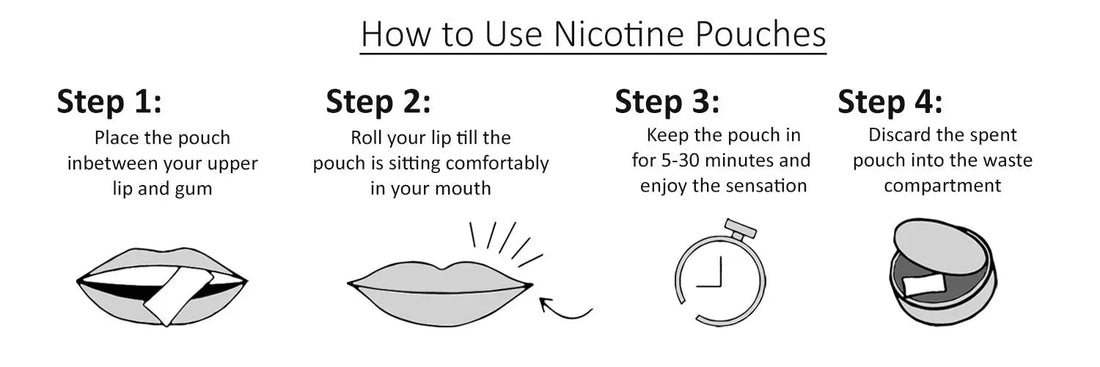 How to Use Nicotine Pouches

Step 1:
Place the pouch inbetween your upper lip and gum

Step 2:
Roll your lip till the pouch is sitting comfortably in your mouth

Step 3:
Keep the pouch in for 5-30 minutes and enjoy the sensation

Step 4:
Discard the spent pouch into the waste compartment